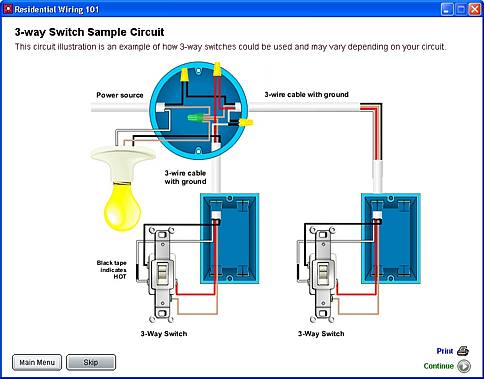 Residential Wiring 101

3-way Switch Sample Circuit

This circuit illustration is an example of how 3-way switches could be used and may vary depending on your circuit.

Power source

3-wire cable with ground

3-wire cable with ground

Black tape indicates HOT

3-Way Switch

3-Way Switch

Main Menu

Skip

Print

Continue